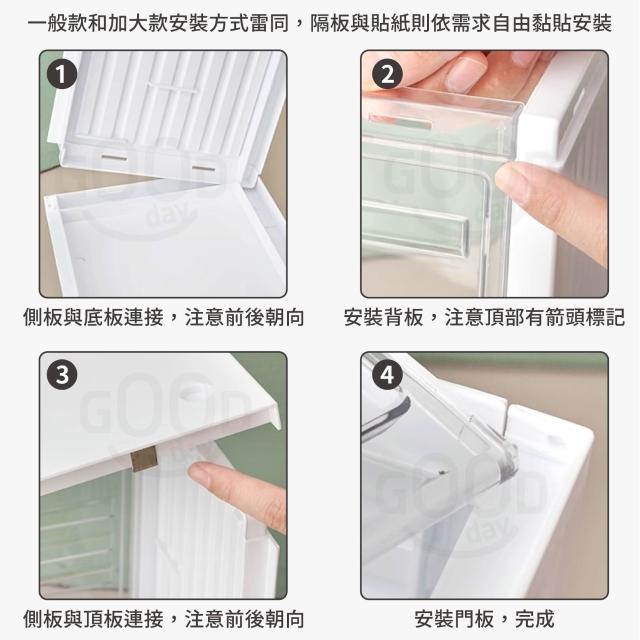 一般款和加大款安裝方式雷同，隔板與貼紙則依需求自由黏貼安裝

1

GOOD day

側板與底板連接，注意前後朝向

2

GOOD day

安裝背板，注意頂部有箭頭標記

3

GOOD day

側板與頂板連接，注意前後朝向

4

GOOD day

安裝門板，完成