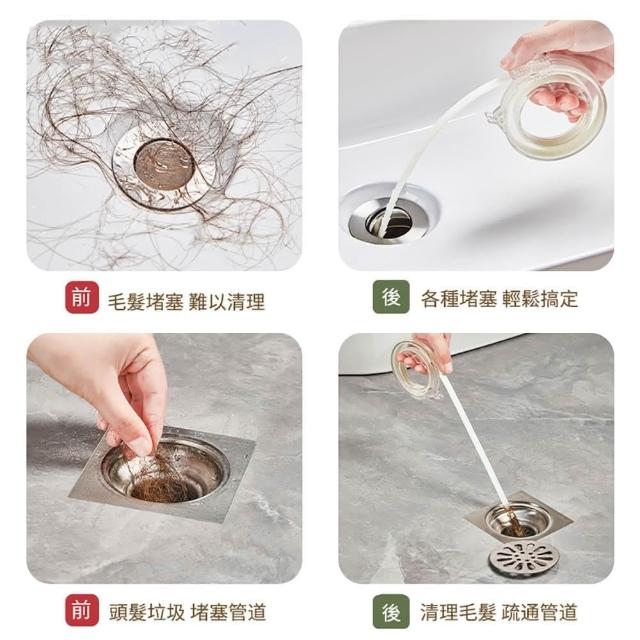 前 毛髮堵塞 難以清理

後 各種堵塞 輕鬆搞定

前 頭髮垃圾 堵塞管道

後 清理毛髮 疏通管道