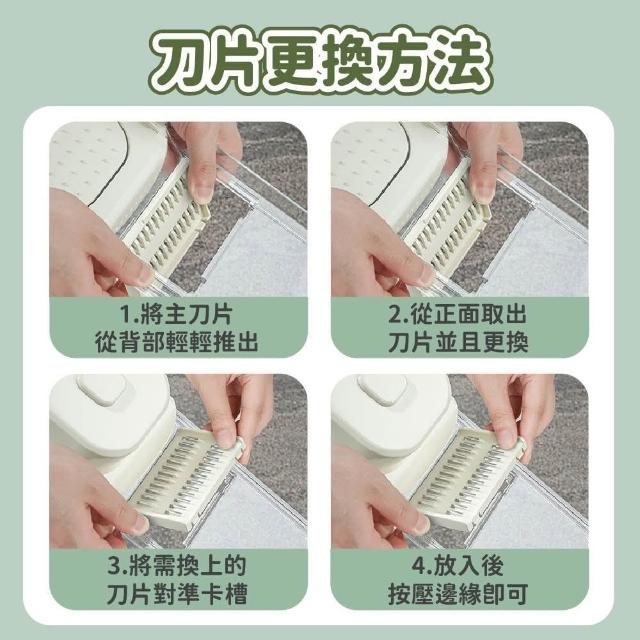 刀片更換方法

1.將主刀片
從背部輕輕推出

2.從正面取出
刀片並且更換

3.將需換上的
刀片對準卡槽

4.放入後
按壓邊緣即可