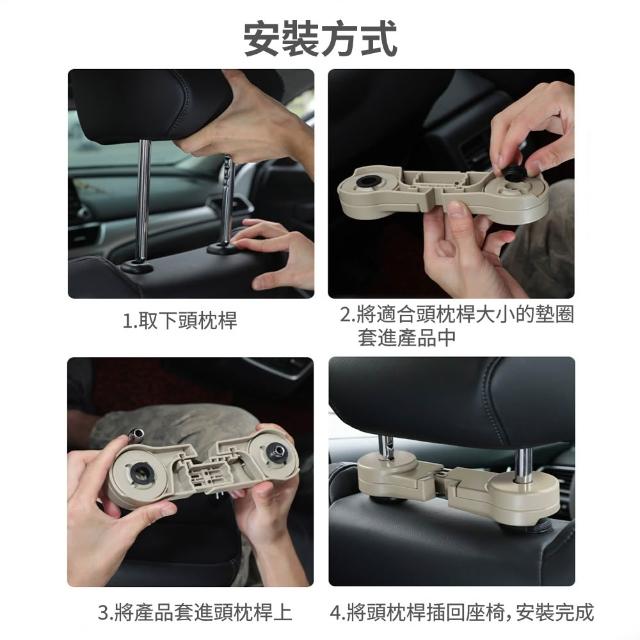 安裝方式

1.取下頭枕桿

2.將適合頭枕桿大小的墊圈套進產品中

3.將產品套進頭枕桿上

4.將頭枕桿插回座椅，安裝完成