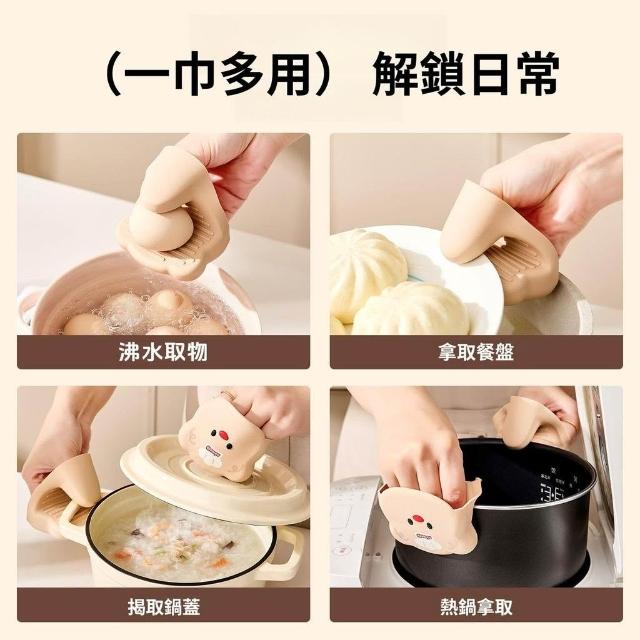 （一巾多用） 解鎖日常

沸水取物

拿取餐盤

揭取鍋蓋

熱鍋拿取