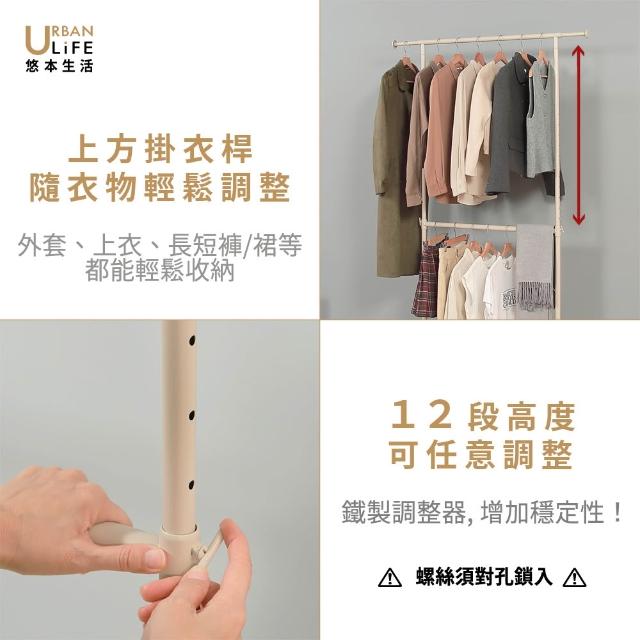 URBAN LiFE
悠本生活

上方掛衣桿
隨衣物輕鬆調整

外套、上衣、長短褲/裙等
都能輕鬆收納

12段高度
可任意調整

鐵製調整器, 增加穩定性！

⚠ 螺絲須對孔鎖入 ⚠