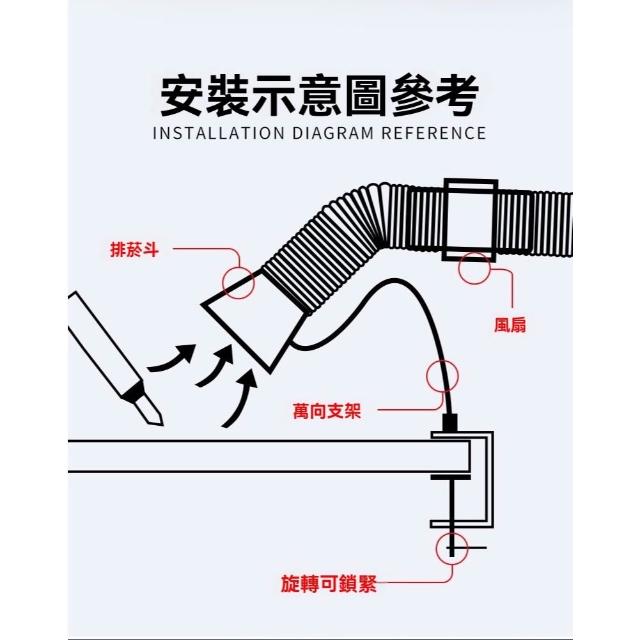 安裝示意圖參考
INSTALLATION DIAGRAM REFERENCE

排菸斗

風扇

萬向支架

旋轉可鎖緊