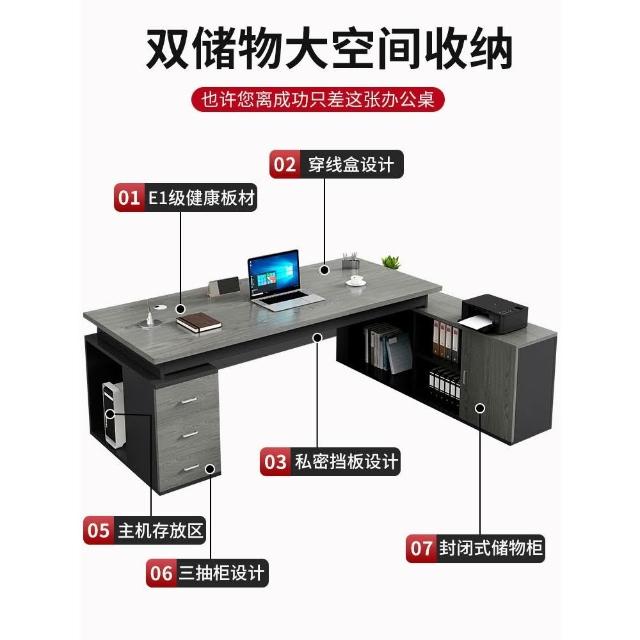 双储物大空间收纳

也许您离成功只差这张办公桌

02 穿线盒设计

01 E1级健康板材

03 私密挡板设计

05 主机存放区

06 三抽柜设计

07 封闭式储物柜