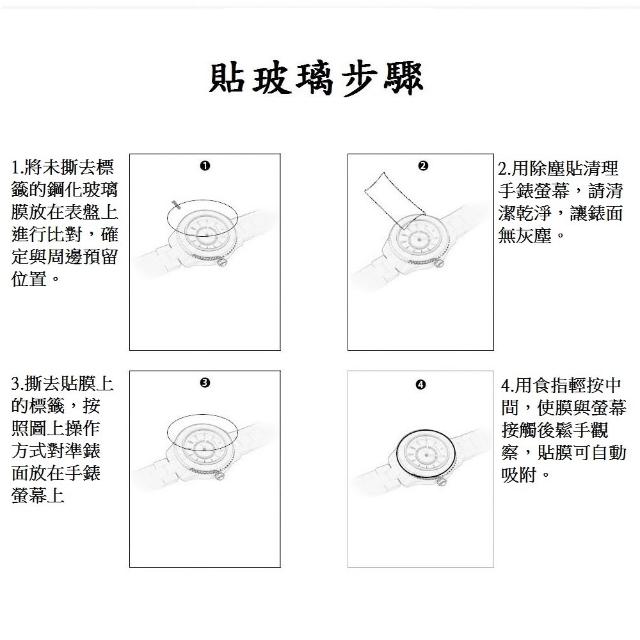 貼玻璃步驟

1.將未撕去標籤的鋼化玻璃膜放在表盤上進行比對，確定與周邊預留位置。

❶

❷

2.用除塵貼清理手錶螢幕，請清潔乾淨，讓錶面無灰塵。

3.撕去貼膜上的標籤，按照圖上操作方式對準錶面放在手錶螢幕上

❸

❹

4.用食指輕按中間，使膜與螢幕接觸後鬆手觀察，貼膜可自動吸附。