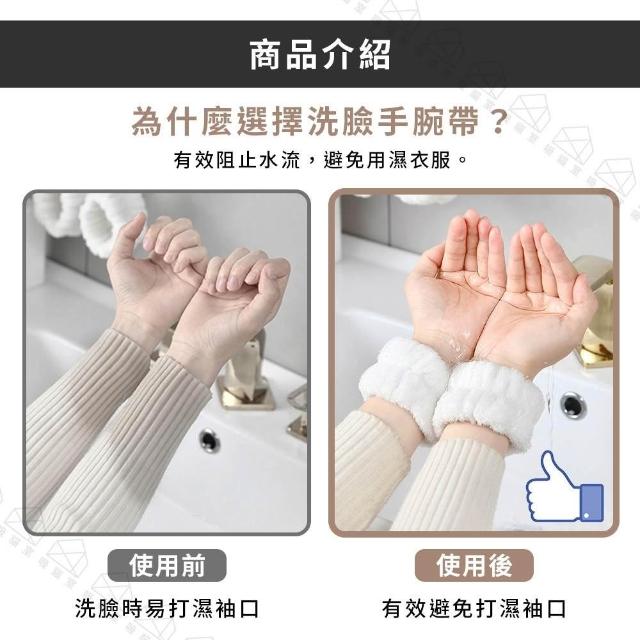 商品介紹

為什麼選擇洗臉手腕帶？

有效阻止水流，避免用濕衣服。

使用前

洗臉時易打濕袖口

使用後

有效避免打濕袖口