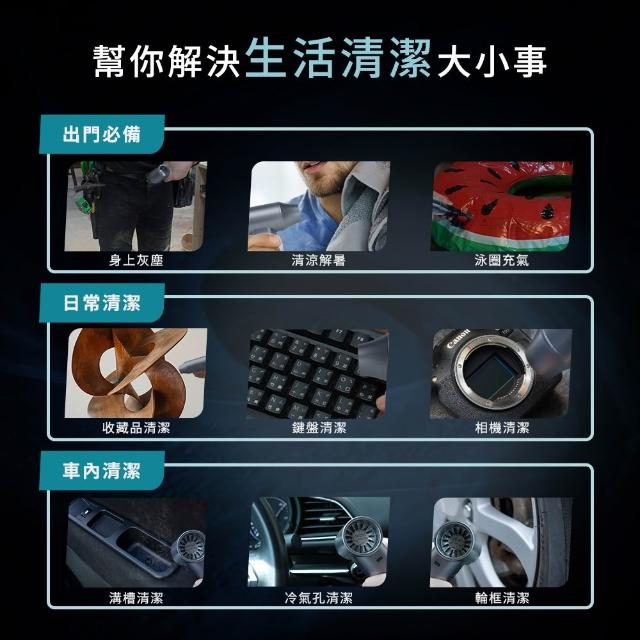 幫你解決生活清潔大小事

出門必備

身上灰塵

清涼解暑

泳圈充氣

日常清潔

收藏品清潔

鍵盤清潔

Canon

相機清潔

車內清潔

溝槽清潔

冷氣孔清潔

輪框清潔