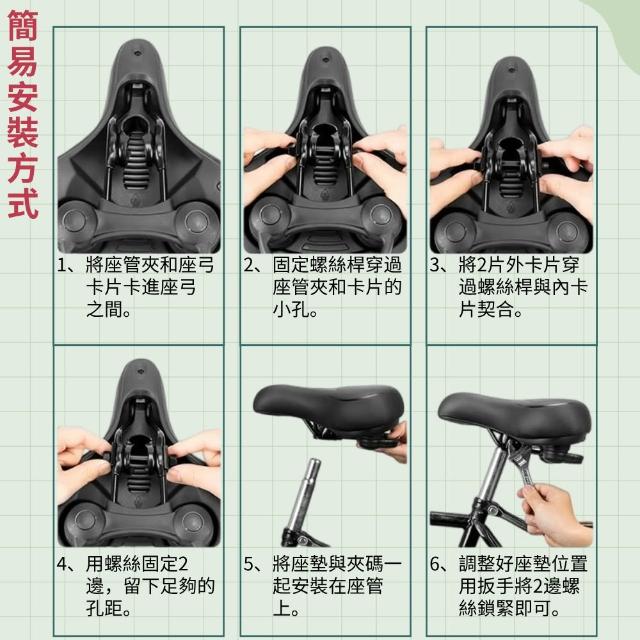 簡易安裝方式

1、將座管夾和座弓卡片卡進座弓之間。

2、固定螺絲桿穿過座管夾和卡片的小孔。

3、將2片外卡片穿過螺絲桿與內卡片契合。

4、用螺絲固定2邊，留下足夠的孔距。

5、將座墊與夾碼一起安裝在座管上。

6、調整好座墊位置用扳手將2邊螺絲鎖緊即可。