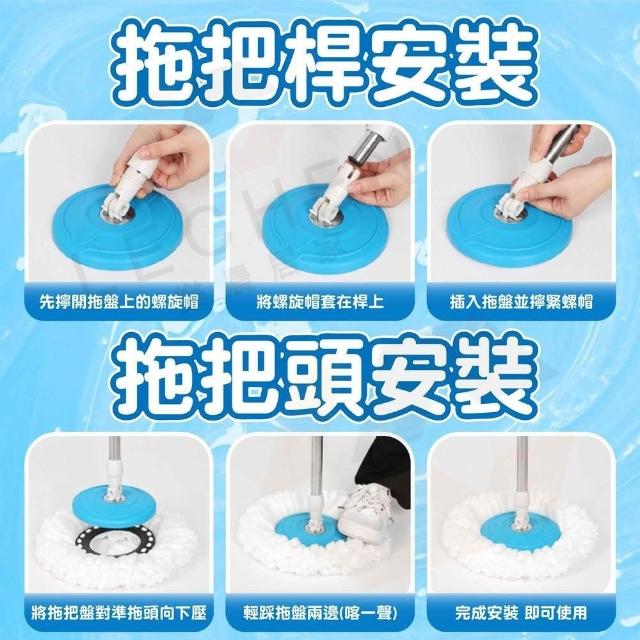 拖把桿安裝

先擰開拖盤上的螺旋帽

將螺旋帽套在桿上

插入拖盤並擰緊螺帽

拖把頭安裝

將拖把盤對準拖頭向下壓

輕踩拖盤兩邊(喀一聲)

完成安裝 即可使用