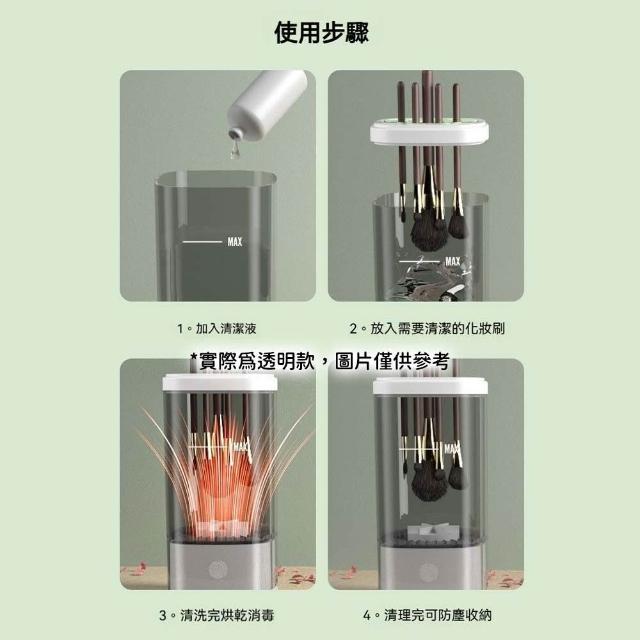 使用步驟

MAX

MAX

1。加入清潔液

2。放入需要清潔的化妝刷

*實際爲透明款，圖片僅供參考

MAX

MAX

3。清洗完烘乾消毒

4。清理完可防塵收納