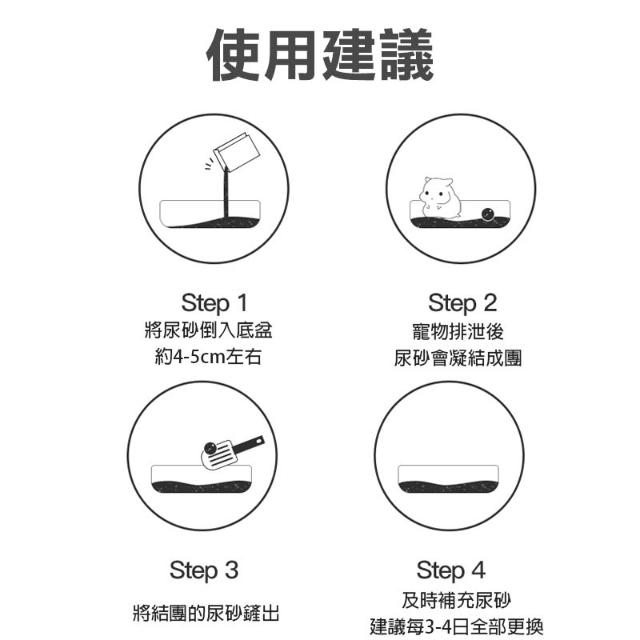 使用建議

Step 1
將尿砂倒入底盆
約4-5cm左右

Step 2
寵物排泄後
尿砂會凝結成團

Step 3
將結團的尿砂鏟出

Step 4
及時補充尿砂
建議每3-4日全部更換