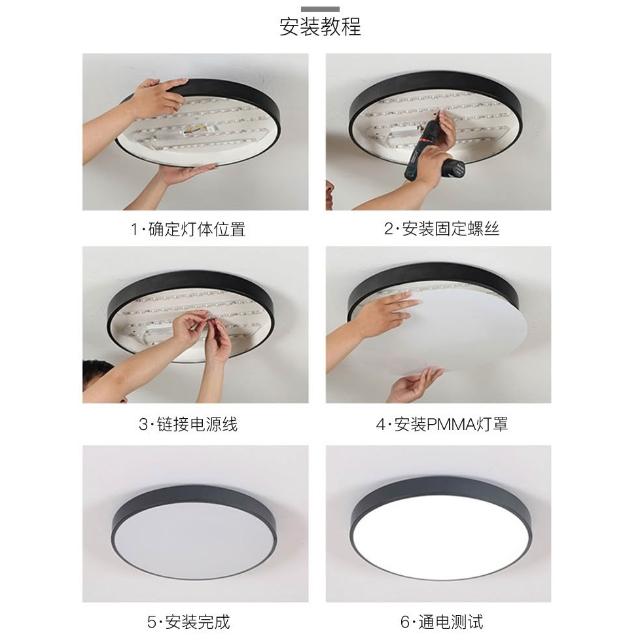 安装教程

1·确定灯体位置

2·安装固定螺丝

3·链接电源线

4·安装PMMA灯罩

5·安装完成

6·通电测试