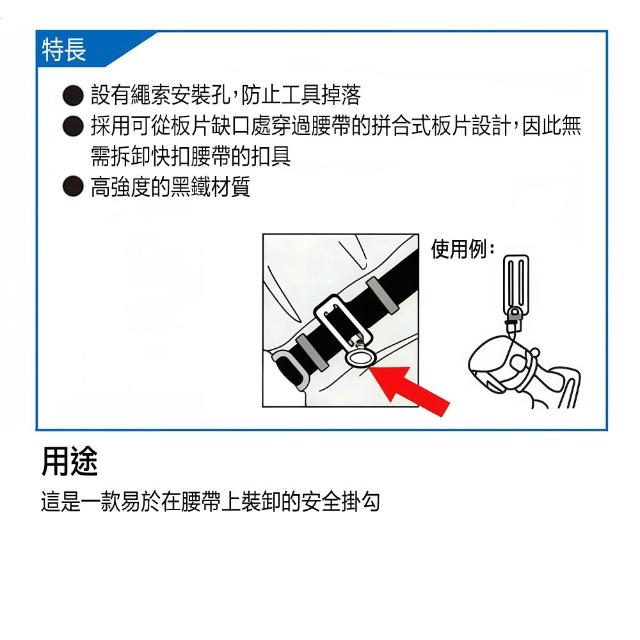 特長

● 設有繩索安裝孔，防止工具掉落
● 採用可從板片缺口處穿過腰帶的拼合式板片設計，因此無需拆卸快扣腰帶的扣具
● 高強度的黑鐵材質

使用例：

用途

這是一款易於在腰帶上裝卸的安全掛勾