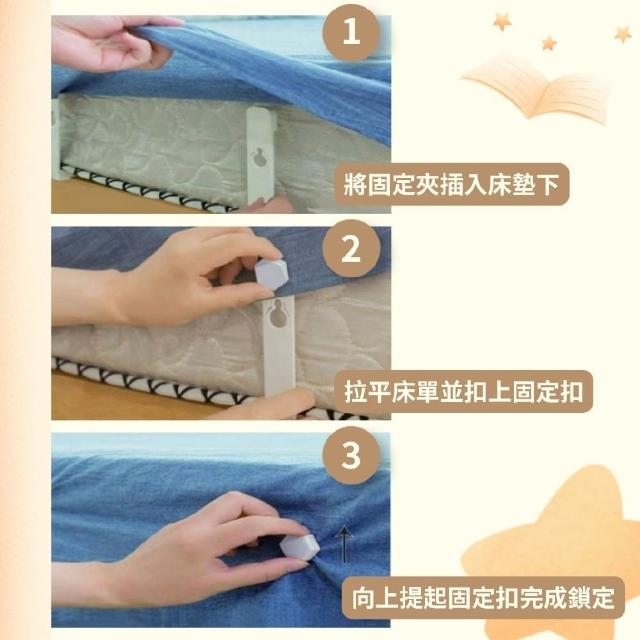 1

將固定夾插入床墊下

2

拉平床單並扣上固定扣

3

向上提起固定扣完成鎖定