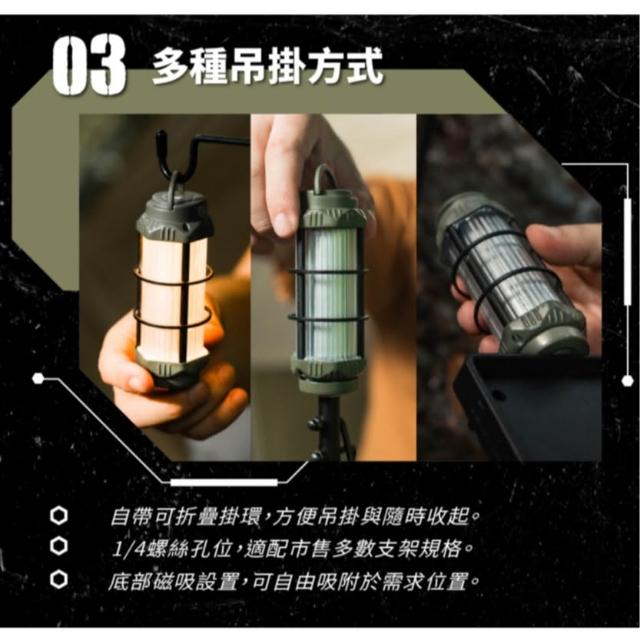 03 多種吊掛方式

自帶可折疊掛環，方便吊掛與隨時收起。
1/4螺絲孔位，適配市售多數支架規格。
底部磁吸設置，可自由吸附於需求位置。