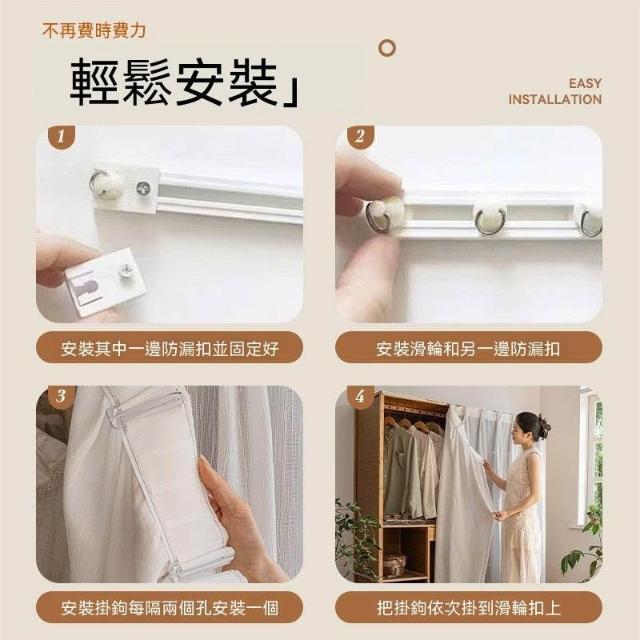 不再費時費力

輕鬆安裝」

EASY INSTALLATION

1

安裝其中一邊防漏扣並固定好

2

安裝滑輪和另一邊防漏扣

3

安裝掛鉤每隔兩個孔安裝一個

4

把掛鉤依次掛到滑輪扣上