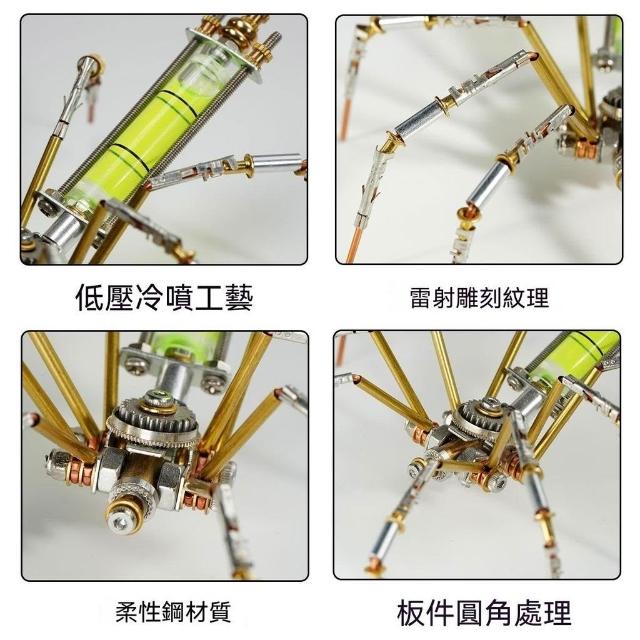 低壓冷噴工藝

雷射雕刻紋理

柔性鋼材質

板件圓角處理