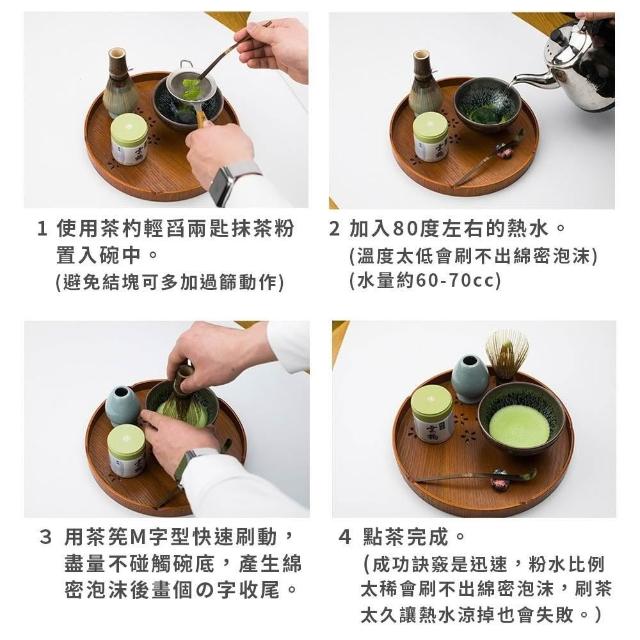 1 使用茶杓輕舀兩匙抹茶粉置入碗中。
(避免結塊可多加過篩動作)

2 加入80度左右的熱水。
(溫度太低會刷不出綿密泡沫)
(水量約60-70cc)

3 用茶筅M字型快速刷動，盡量不碰觸碗底，產生綿密泡沫後畫個の字收尾。

4 點茶完成。
(成功訣竅是迅速，粉水比例太稀會刷不出綿密泡沫，刷茶太久讓熱水涼掉也會失敗。)