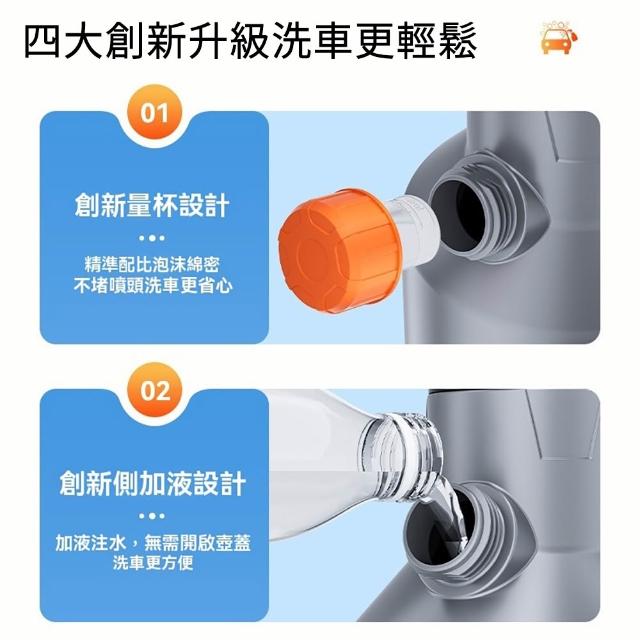 四大創新升級洗車更輕鬆

01

創新量杯設計

精準配比泡沫綿密
不堵噴頭洗車更省心

02

創新側加液設計

加液注水，無需開啟壺蓋
洗車更方便