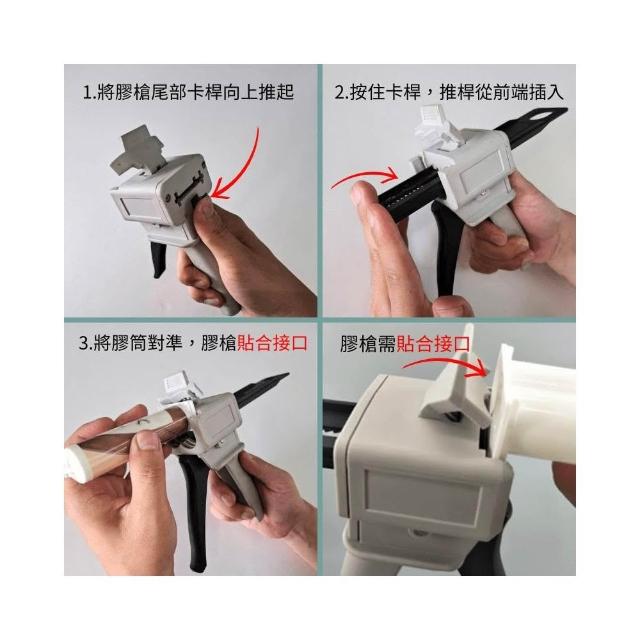 1.將膠槍尾部卡桿向上推起

2.按住卡桿，推桿從前端插入

3.將膠筒對準，膠槍貼合接口

膠槍需貼合接口