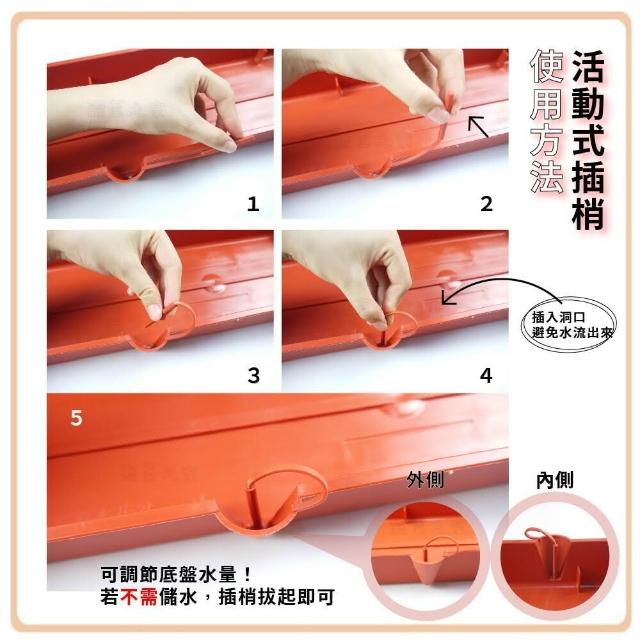 活動式插梢

使用方法

1

2

3

4

插入洞口
避免水流出來

5

外側

內側

可調節底盤水量！
若不需儲水，插梢拔起即可