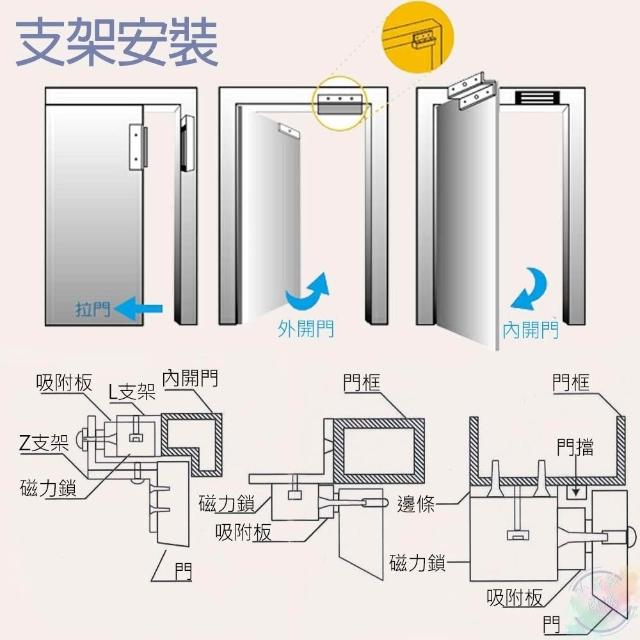 支架安裝

拉門

外開門

內開門

吸附板
L支架
內開門
Z支架
磁力鎖
門

門框
磁力鎖
吸附板

門框
門擋
邊條
磁力鎖
吸附板
門