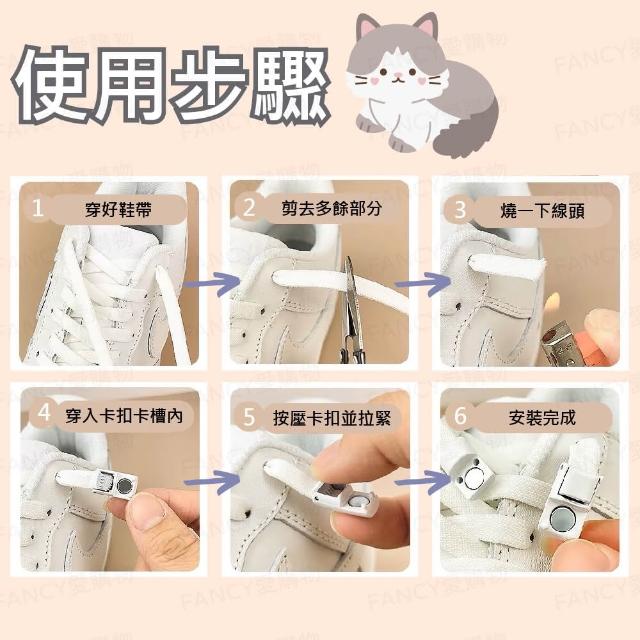 使用步驟

1 穿好鞋帶

2 剪去多餘部分

3 燒一下線頭

4 穿入卡扣卡槽內

5 按壓卡扣並拉緊

6 安裝完成

FANCY愛購物