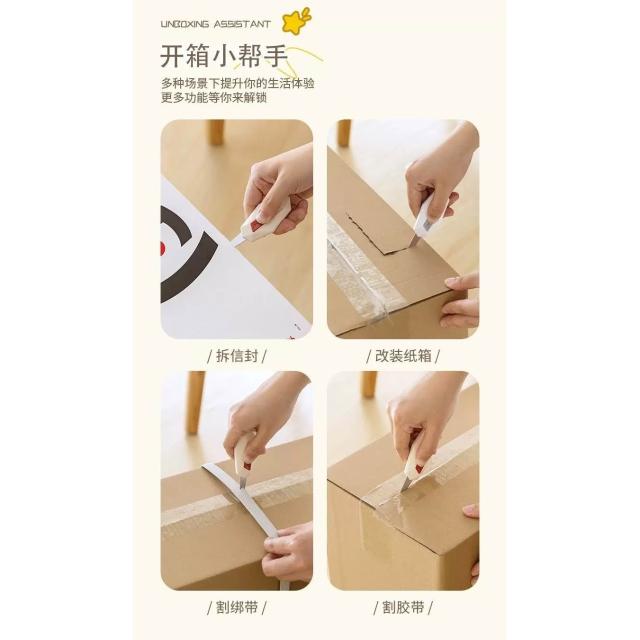 UNBOXING ASSISTANT

开箱小帮手

多种场景下提升你的生活体验
更多功能等你来解锁

/ 拆信封 /

/ 改装纸箱 /

/ 割绑带 /

/ 割胶带 /