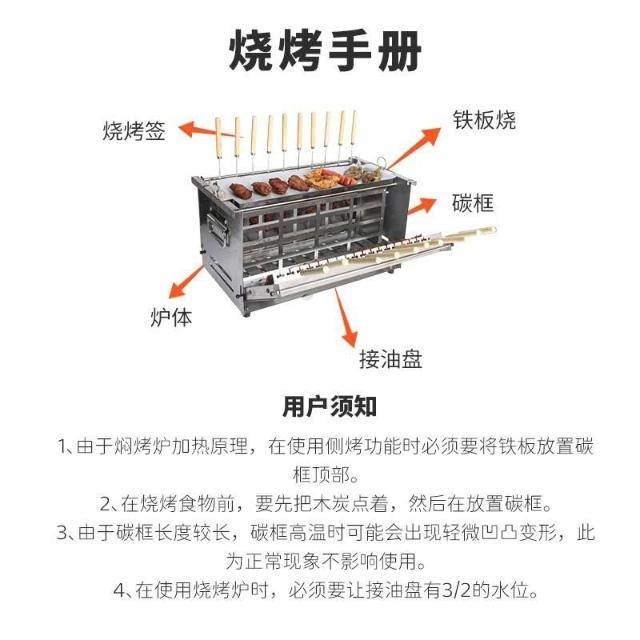 烧烤手册

烧烤签

铁板烧

碳框

炉体

接油盘

用户须知

1、由于焖烤炉加热原理，在使用侧烤功能时必须要将铁板放置碳框顶部。

2、在烧烤食物前，要先把木炭点着，然后在放置碳框。

3、由于碳框长度较长，碳框高温时可能会出现轻微凹凸变形，此为正常现象不影响使用。

4、在使用烧烤炉时，必须要让接油盘有3/2的水位。