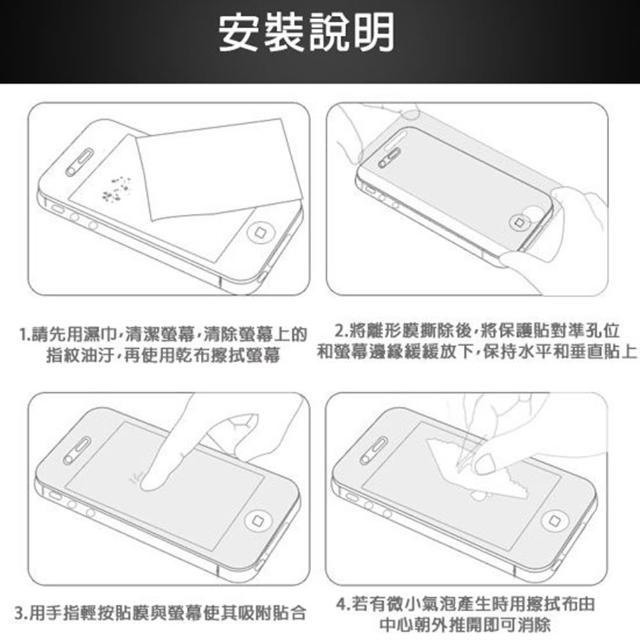 安裝說明

1.請先用濕巾,清潔螢幕,清除螢幕上的指紋油汙,再使用乾布擦拭螢幕

2.將離形膜撕除後,將保護貼對準孔位和螢幕邊緣緩緩放下,保持水平和垂直貼上

3.用手指輕按貼膜與螢幕使其吸附貼合

4.若有微小氣泡產生時用擦拭布由中心朝外推開即可消除