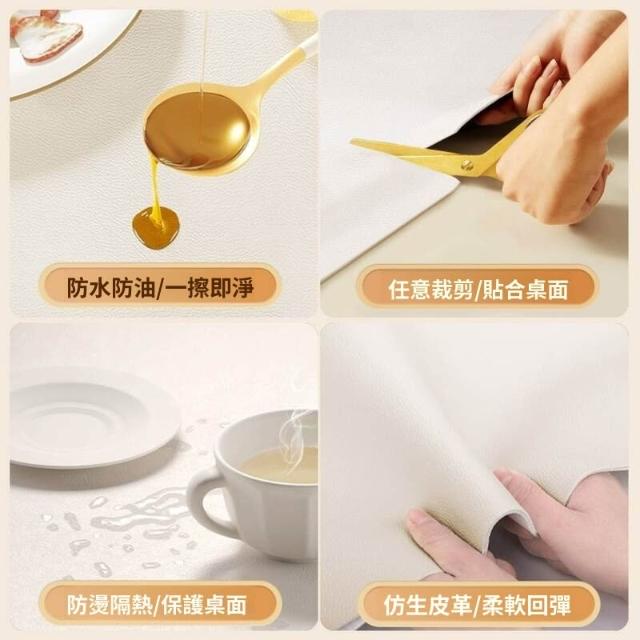 防水防油/一擦即淨

任意裁剪/貼合桌面

防燙隔熱/保護桌面

仿生皮革/柔軟回彈