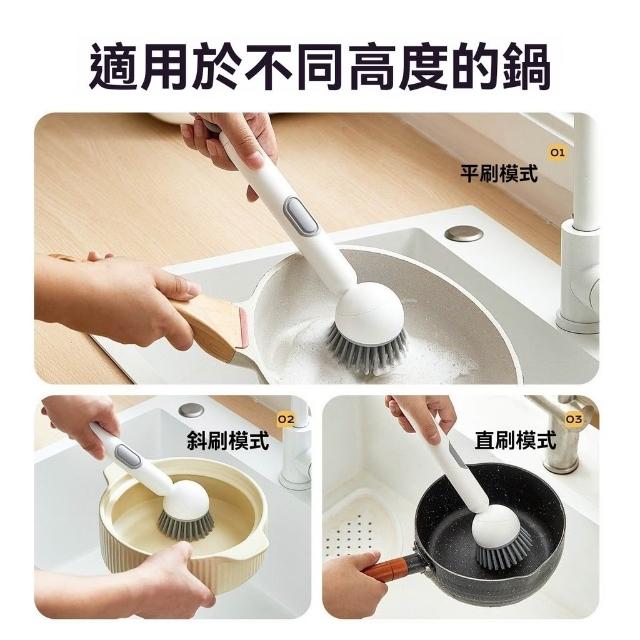 適用於不同高度的鍋

01
平刷模式

02
斜刷模式

03
直刷模式