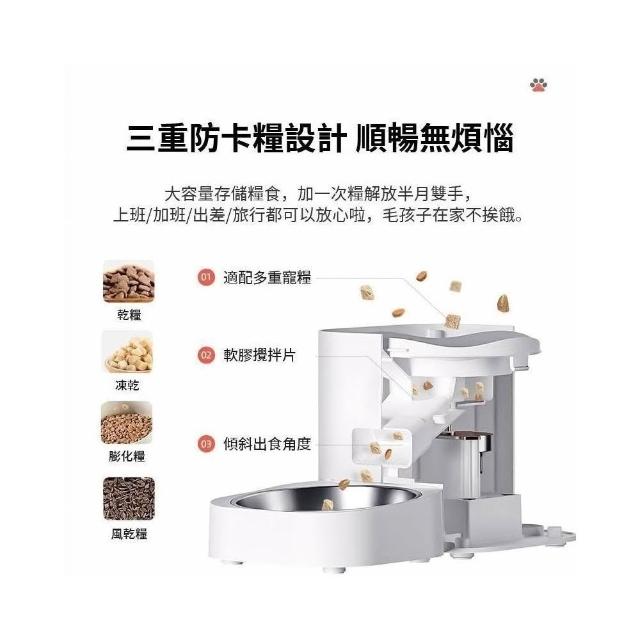 三重防卡糧設計 順暢無煩惱

大容量存儲糧食，加一次糧解放半月雙手，
上班/加班/出差/旅行都可以放心啦，毛孩子在家不挨餓。

乾糧

凍乾

膨化糧

風乾糧

01 適配多重寵糧

02 軟膠攪拌片

03 傾斜出食角度