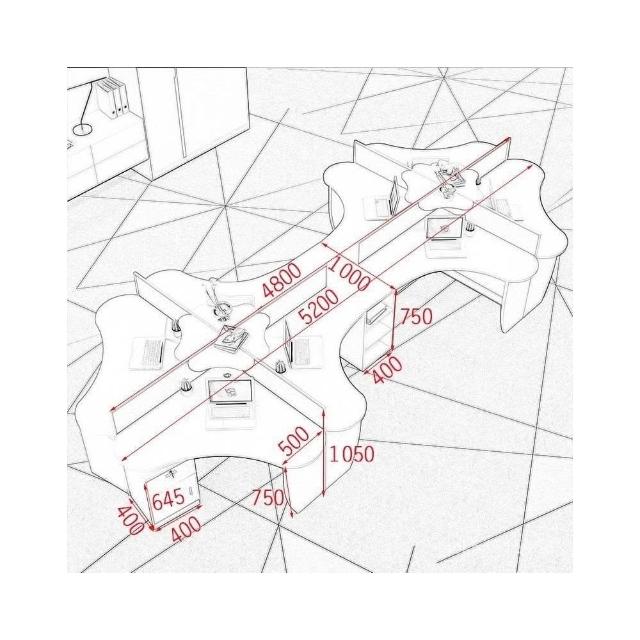 4800
1000
5200
750
400
500
1050
645
750
400
400