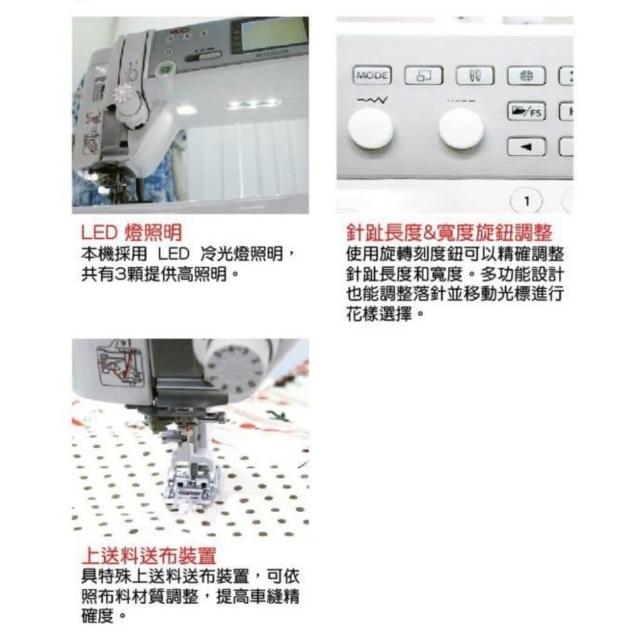 MODE

FS

1

LED 燈照明
本機採用 LED 冷光燈照明，共有3顆提供高照明。

針趾長度&寬度旋鈕調整
使用旋轉刻度鈕可以精確調整針趾長度和寬度。多功能設計也能調整落針並移動光標進行花樣選擇。

上送料送布裝置
具特殊上送料送布裝置，可依照布料材質調整，提高車縫精確度。