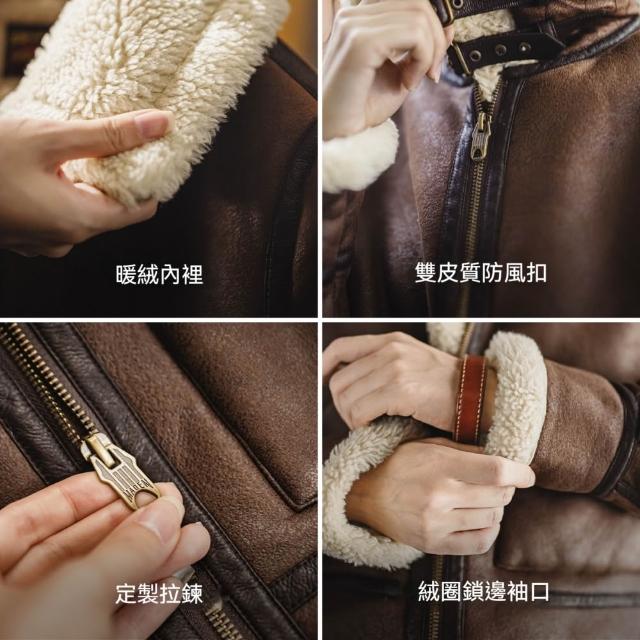 暖絨內裡

雙皮質防風扣

定製拉鍊

絨圈鎖邊袖口