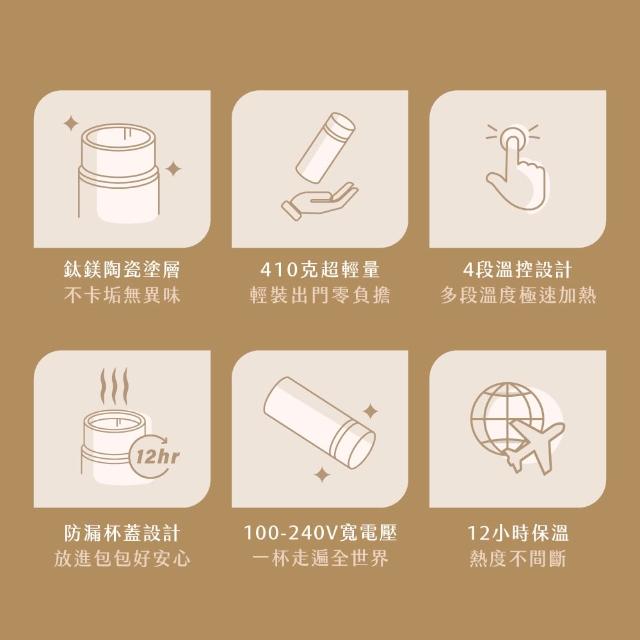 鈦鎂陶瓷塗層
不卡垢無異味

410克超輕量
輕裝出門零負擔

4段溫控設計
多段溫度極速加熱

12hr

防漏杯蓋設計
放進包包好安心

100-240V寬電壓
一杯走遍全世界

12小時保溫
熱度不間斷