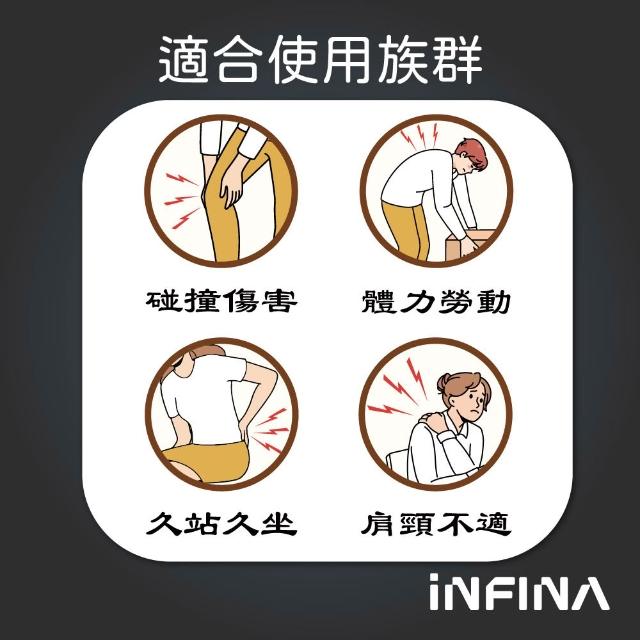 適合使用族群

碰撞傷害

體力勞動

久站久坐

肩頸不適

iNFINA