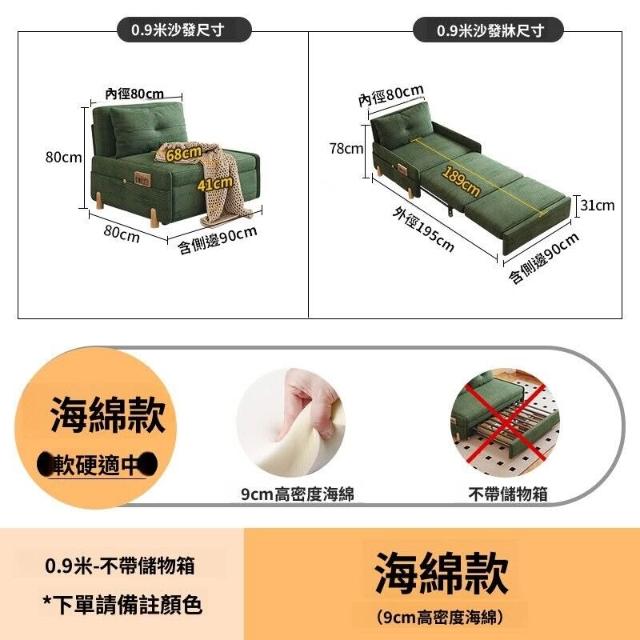 0.9米沙發尺寸

內徑80cm
80cm
68cm
41cm
80cm
含側邊90cm

0.9米沙發牀尺寸

內徑80cm
78cm
189cm
31cm
外徑195cm
含側邊90cm

海綿款
軟硬適中

9cm高密度海綿

不帶儲物箱

0.9米-不帶儲物箱
*下單請備註顏色

海綿款
(9cm高密度海綿)