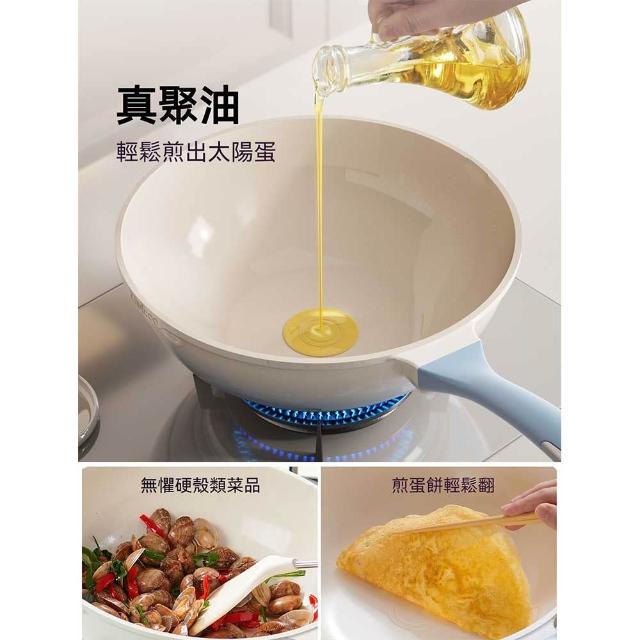 真聚油

輕鬆煎出太陽蛋

無懼硬殼類菜品

煎蛋餅輕鬆翻