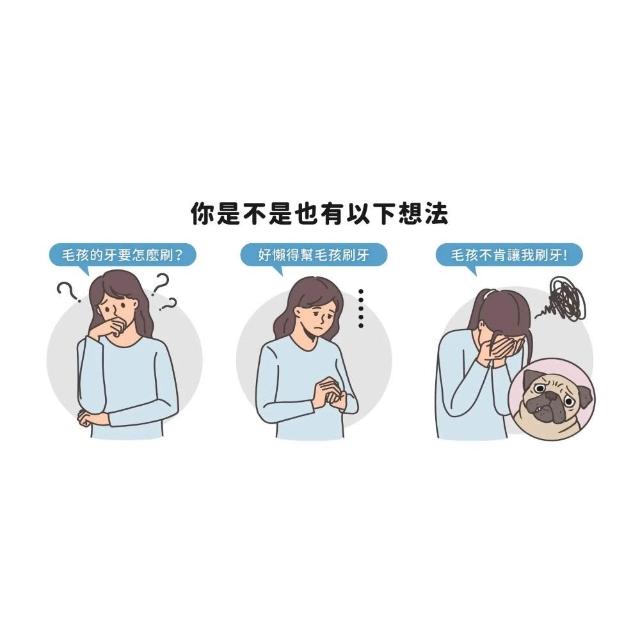 你是不是也有以下想法

毛孩的牙要怎麼刷？

好懶得幫毛孩刷牙

毛孩不肯讓我刷牙!