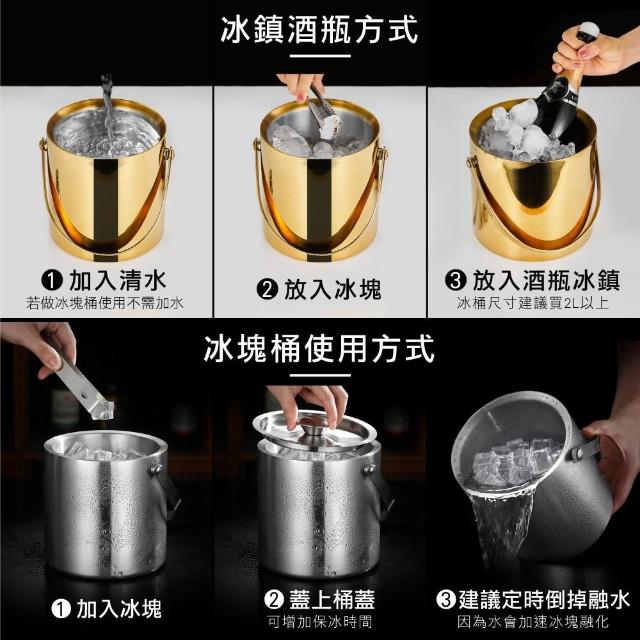 冰鎮酒瓶方式

❶ 加入清水
若做冰塊桶使用不需加水

❷ 放入冰塊

❸ 放入酒瓶冰鎮
冰桶尺寸建議買2L以上

冰塊桶使用方式

❶ 加入冰塊

❷ 蓋上桶蓋
可增加保冰時間

❸ 建議定時倒掉融水
因為水會加速冰塊融化