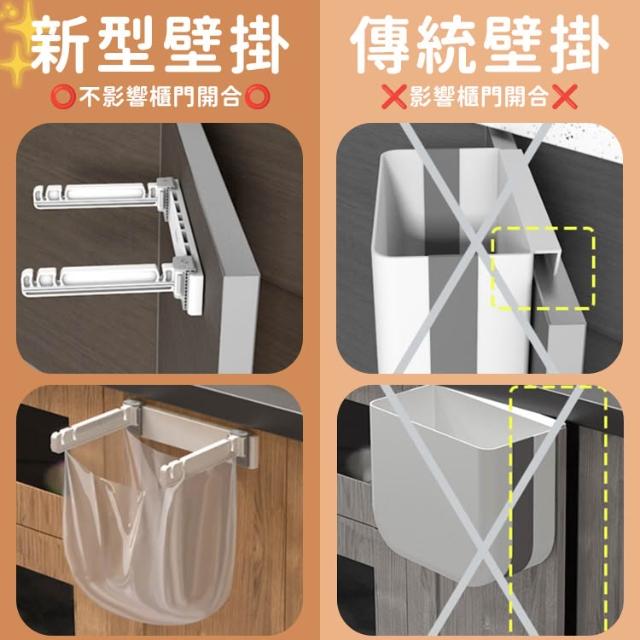 新型壁掛

⭕不影響櫃門開合⭕

傳統壁掛

❌影響櫃門開合❌