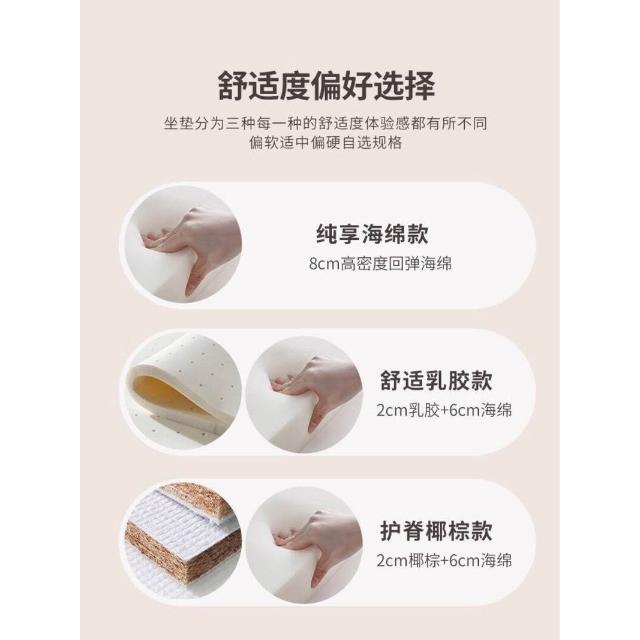 舒适度偏好选择

坐垫分为三种每一种的舒适度体验感都有所不同
偏软适中偏硬自选规格

纯享海绵款
8cm高密度回弹海绵

舒适乳胶款
2cm乳胶+6cm海绵

护脊椰棕款
2cm椰棕+6cm海绵