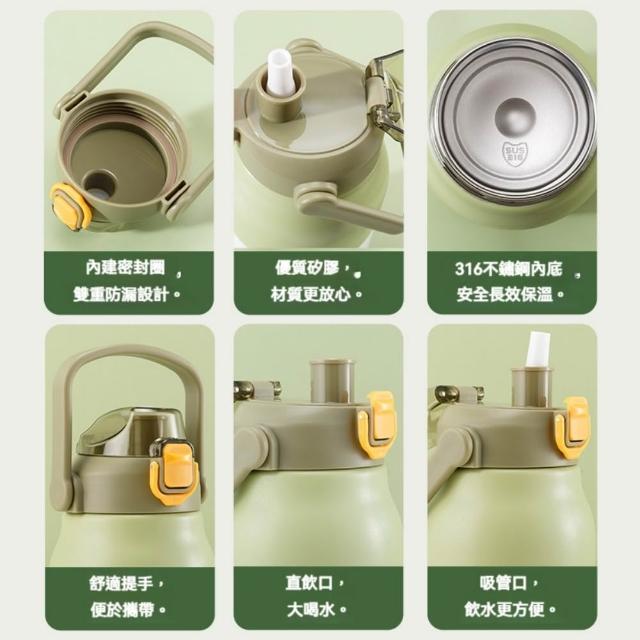 SUS 316

內建密封圈，
雙重防漏設計。

優質矽膠，
材質更放心。

316不鏽鋼內底，
安全長效保溫。

舒適提手，
便於攜帶。

直飲口，
大喝水。

吸管口，
飲水更方便。