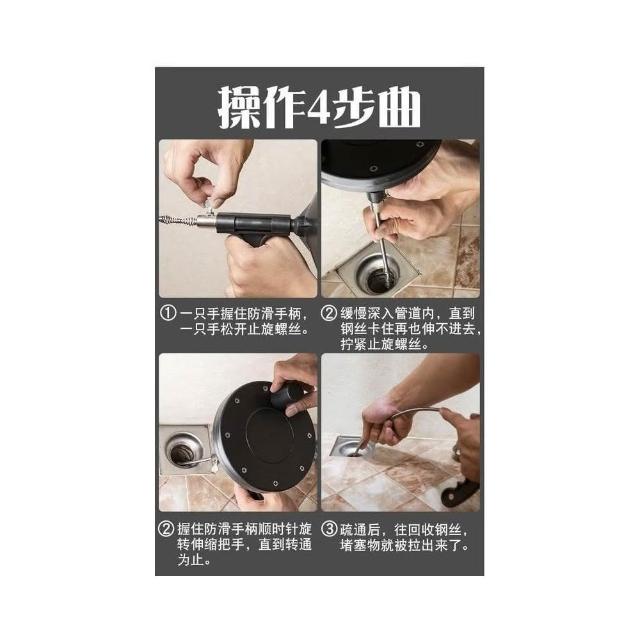 操作4步曲

① 一只手握住防滑手柄，一只手松开止旋螺丝。

② 缓慢深入管道内，直到钢丝卡住再也伸不进去，拧紧止旋螺丝。

② 握住防滑手柄顺时针旋转伸缩把手，直到转通为止。

③ 疏通后，往回收钢丝，堵塞物就被拉出来了。