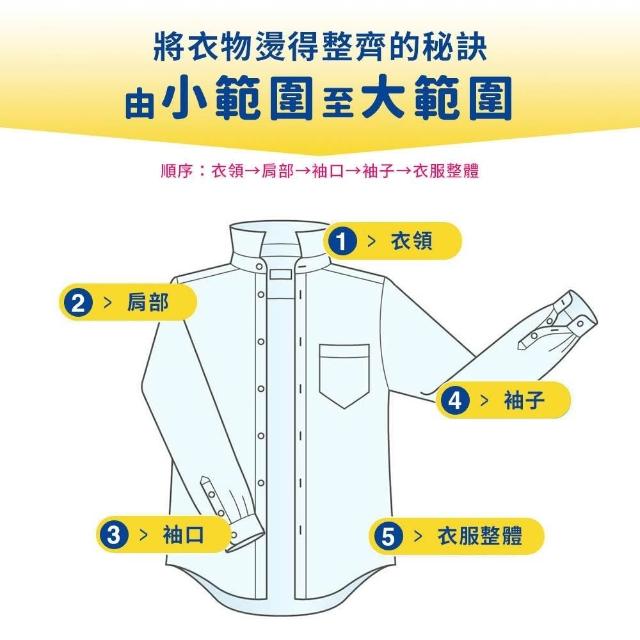 將衣物燙得整齊的秘訣
由小範圍至大範圍

順序：衣領→肩部→袖口→袖子→衣服整體

1 > 衣領

2 > 肩部

4 > 袖子

3 > 袖口

5 > 衣服整體