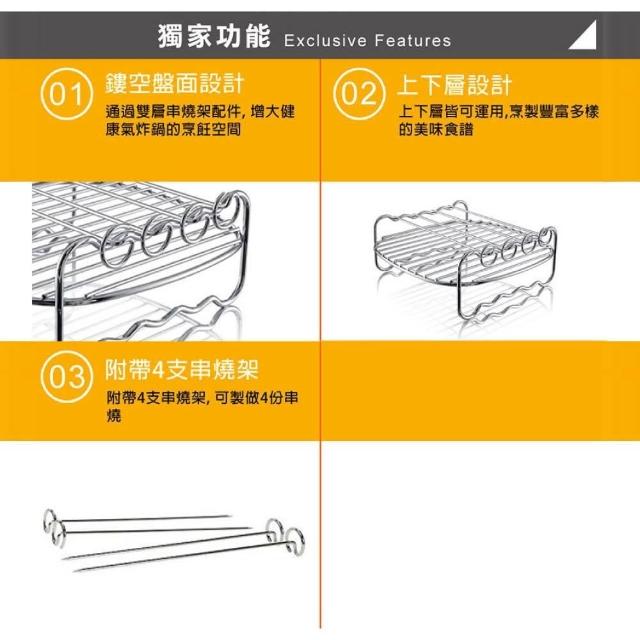 獨家功能 Exclusive Features

01 鏤空盤面設計

通過雙層串燒架配件, 增大健康氣炸鍋的烹飪空間

02 上下層設計

上下層皆可運用,烹製豐富多樣的美味食譜

03 附帶4支串燒架

附帶4支串燒架, 可製做4份串燒