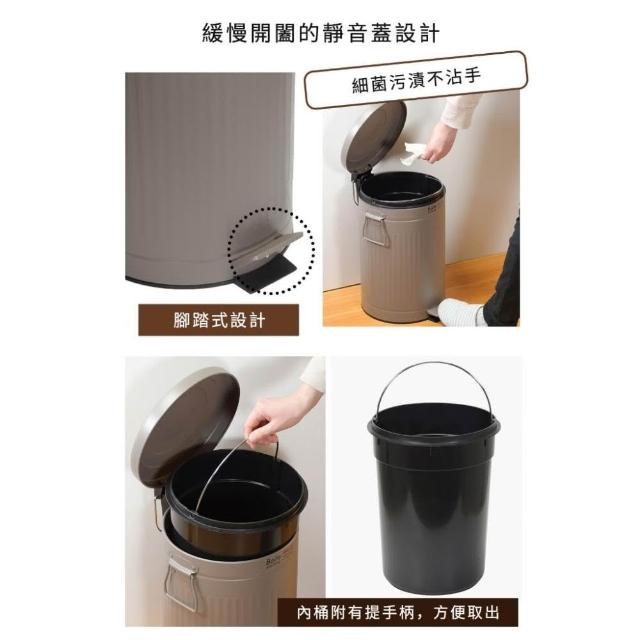 緩慢開闔的靜音蓋設計

細菌污漬不沾手

腳踏式設計

內桶附有提手柄，方便取出