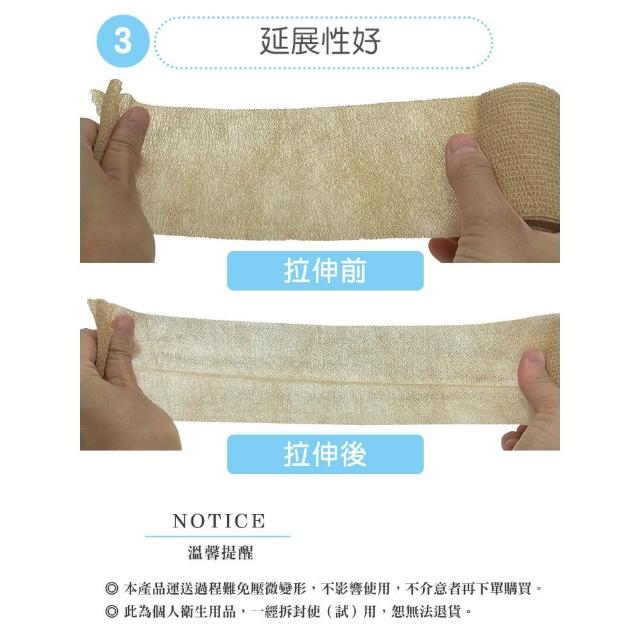 3 延展性好

拉伸前

拉伸後

NOTICE
溫馨提醒

◎ 本產品運送過程難免壓微變形，不影響使用，不介意者再下單購買。
◎ 此為個人衛生用品，一經拆封使（試）用，恕無法退貨。